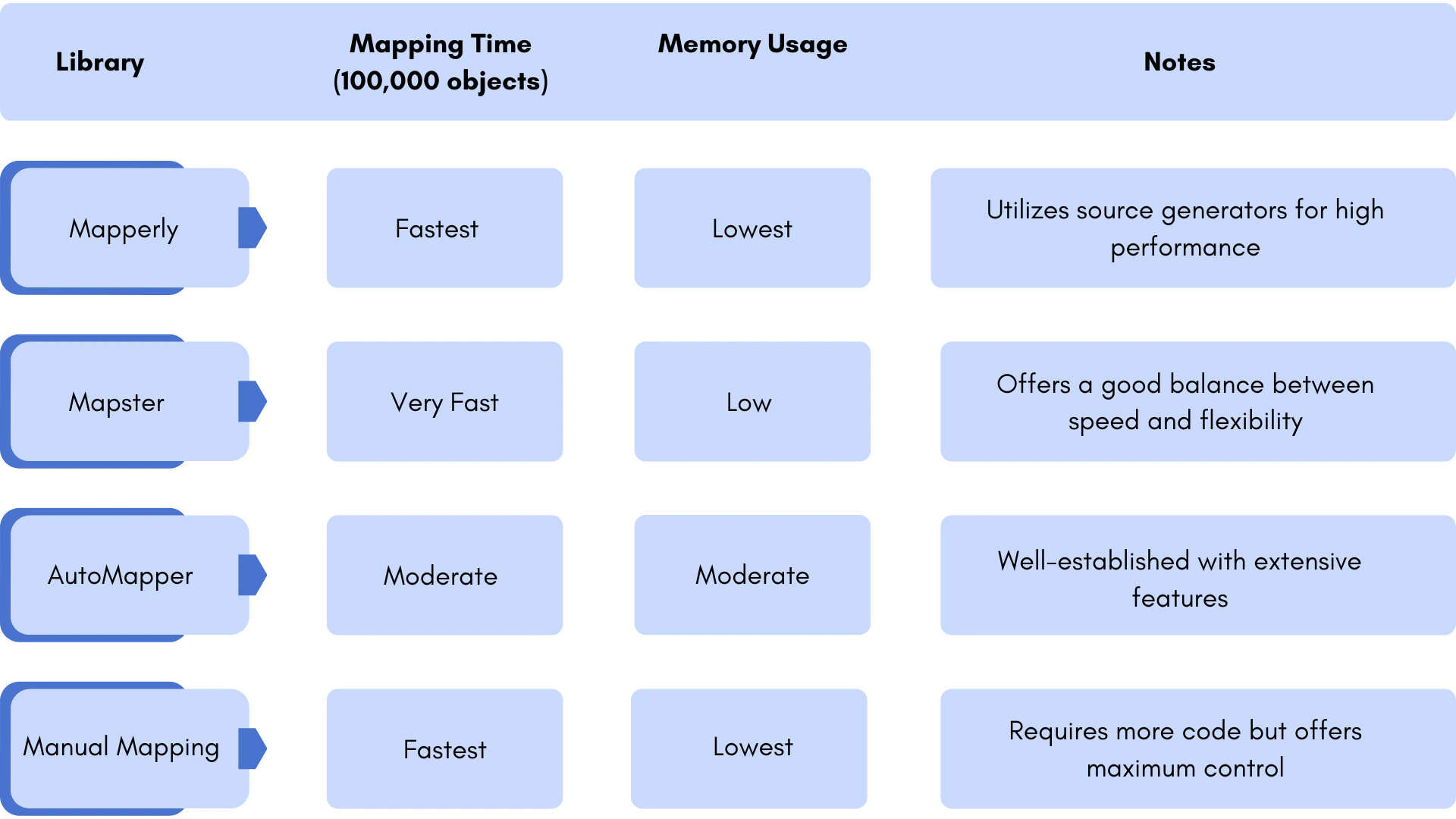 | Library | Mapping Time (100,000 objects) | Memory Usage | Notes |
|---|---|---|---|
| Mapperly | Fastest | Lowest | Utilizes source generators for high performance |
| Mapster | Very Fast | Low | Offers a good balance between speed and flexibility |
| AutoMapper | Moderate | Moderate | Well-established with extensive features |
| Manual Mapping | Fastest | Lowest | Requires more code but offers maximum control |